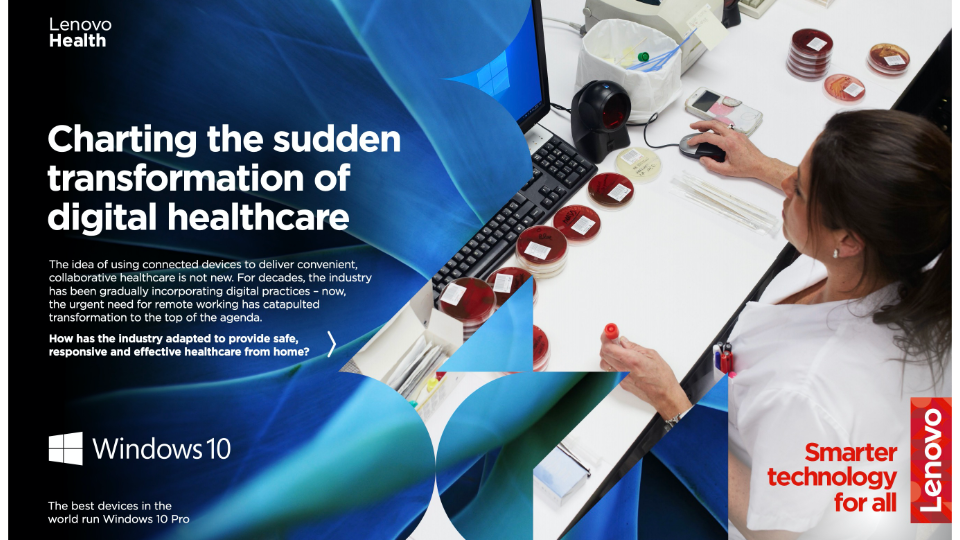 Lenovo
Health

Charting the sudden transformation of digital healthcare

The idea of using connected devices to deliver convenient, collaborative healthcare is not new. For decades, the industry has been gradually incorporating digital practices – now, the urgent need for remote working has catapulted transformation to the top of the agenda.

How has the industry adapted to provide safe, responsive and effective healthcare from home?

Windows 10

The best devices in the world run Windows 10 Pro

Smarter technology for all

Lenovo