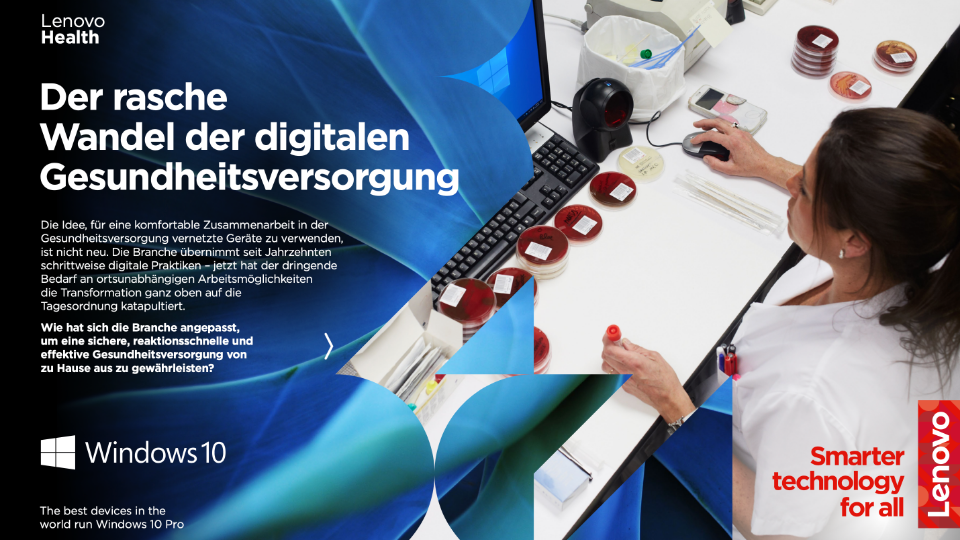 Lenovo
Health

Der rasche Wandel der digitalen Gesundheitsversorgung

Die Idee, für eine komfortable Zusammenarbeit in der Gesundheitsversorgung vernetzte Geräte zu verwenden, ist nicht neu. Die Branche übernimmt seit Jahrzehnten schrittweise digitale Praktiken – jetzt hat der dringende Bedarf an ortsunabhängigen Arbeitsmöglichkeiten die Transformation ganz oben auf die Tagesordnung katapultiert.

Wie hat sich die Branche angepasst, um eine sichere, reaktionsschnelle und effektive Gesundheitsversorgung von zu Hause aus zu gewährleisten?

Windows 10

The best devices in the world run Windows 10 Pro

Smarter technology for all

Lenovo